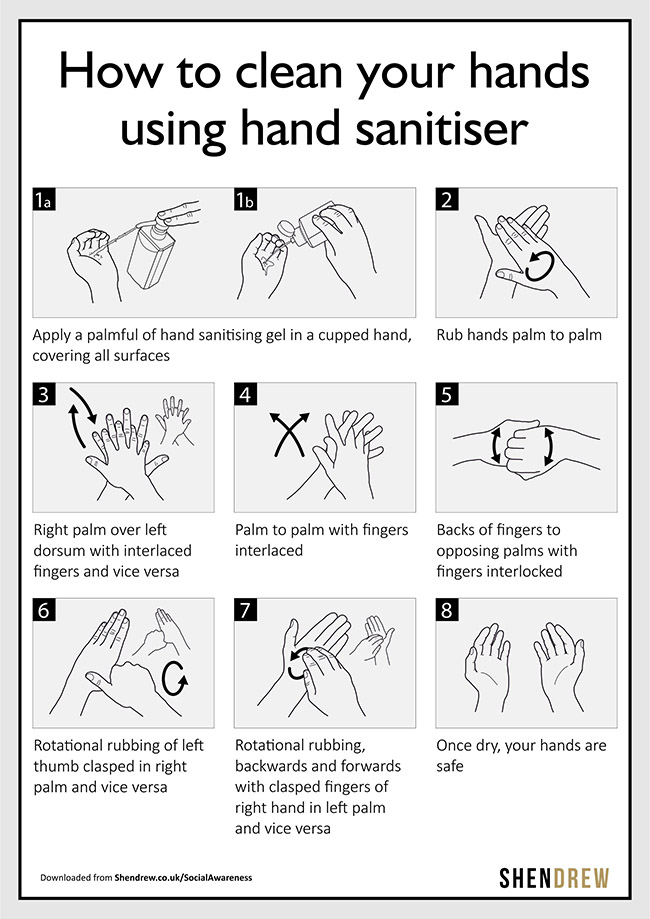 How to clean your hands using hand sanitiser

1a

1b

Apply a palmful of hand sanitising gel in a cupped hand, covering all surfaces

2

Rub hands palm to palm

3

Right palm over left dorsum with interlaced fingers and vice versa

4

Palm to palm with fingers interlaced

5

Backs of fingers to opposing palms with fingers interlocked

6

Rotational rubbing of left thumb clasped in right palm and vice versa

7

Rotational rubbing, backwards and forwards with clasped fingers of right hand in left palm and vice versa

8

Once dry, your hands are safe

Downloaded from Shendrew.co.uk/SocialAwareness

SHENDREW